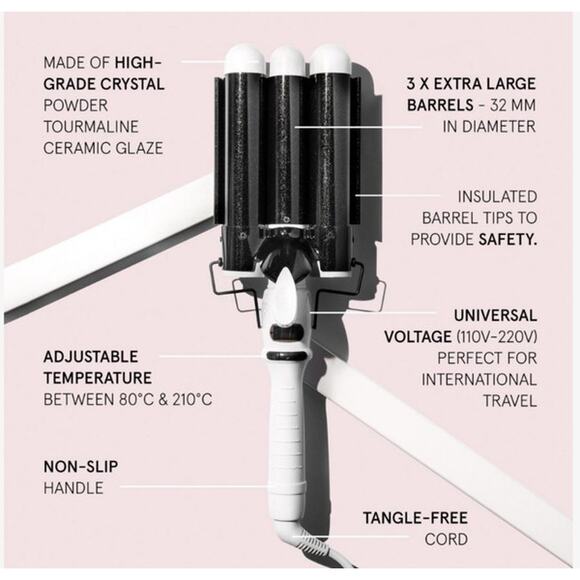 MADE OF HIGH-GRADE CRYSTAL POWDER TOURMALINE CERAMIC GLAZE

3 X EXTRA LARGE BARRELS - 32 MM IN DIAMETER

INSULATED BARREL TIPS TO PROVIDE SAFETY.

UNIVERSAL VOLTAGE (110V-220V) PERFECT FOR INTERNATIONAL TRAVEL

ADJUSTABLE TEMPERATURE BETWEEN 80°C & 210°C

NON-SLIP HANDLE

TANGLE-FREE CORD